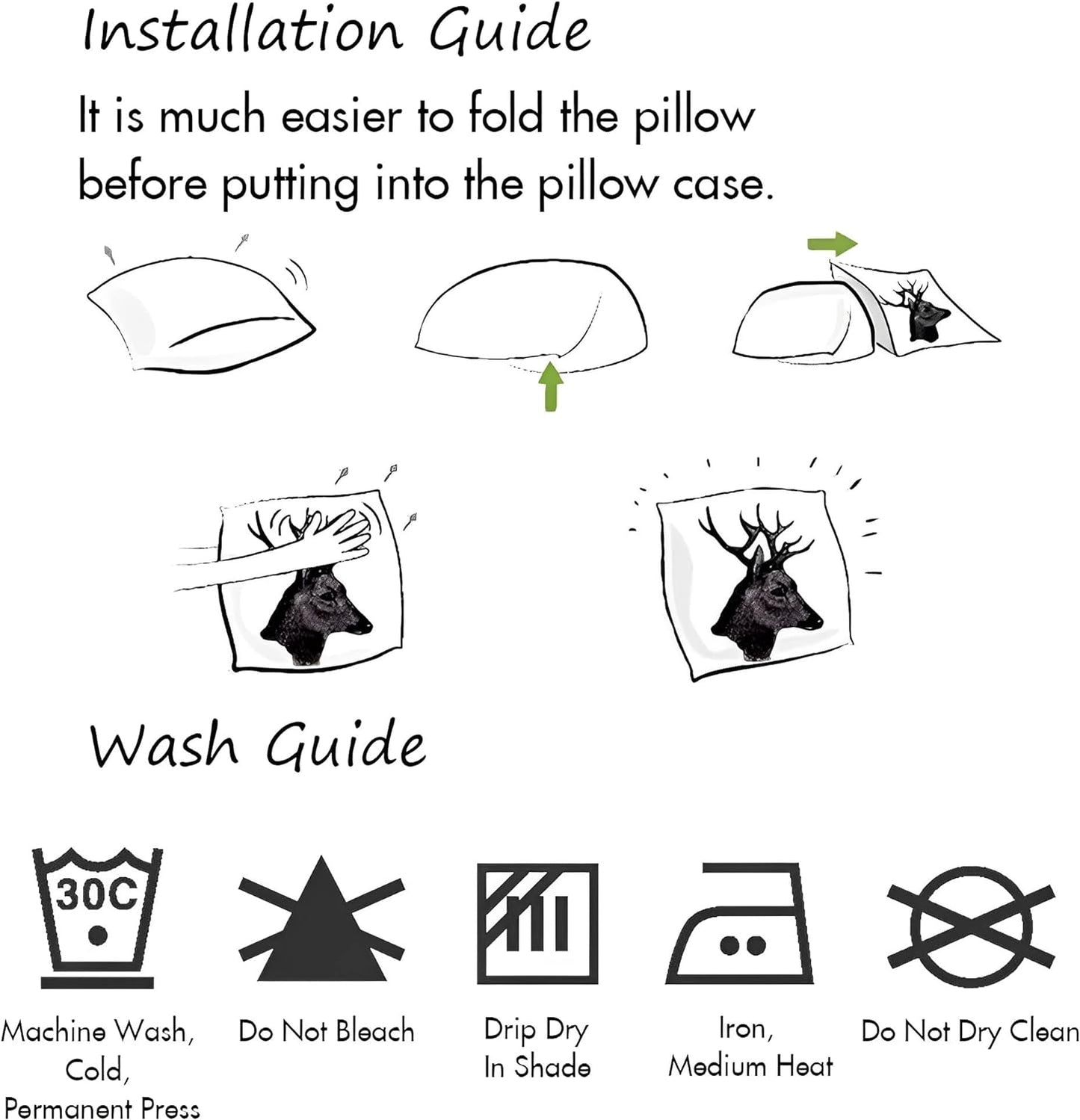 Installation Guide

It is much easier to fold the pillow before putting into the pillow case.

Wash Guide

30C

Machine Wash, Cold, Permanent Press

Do Not Bleach

Drip Dry In Shade

Iron, Medium Heat

Do Not Dry Clean